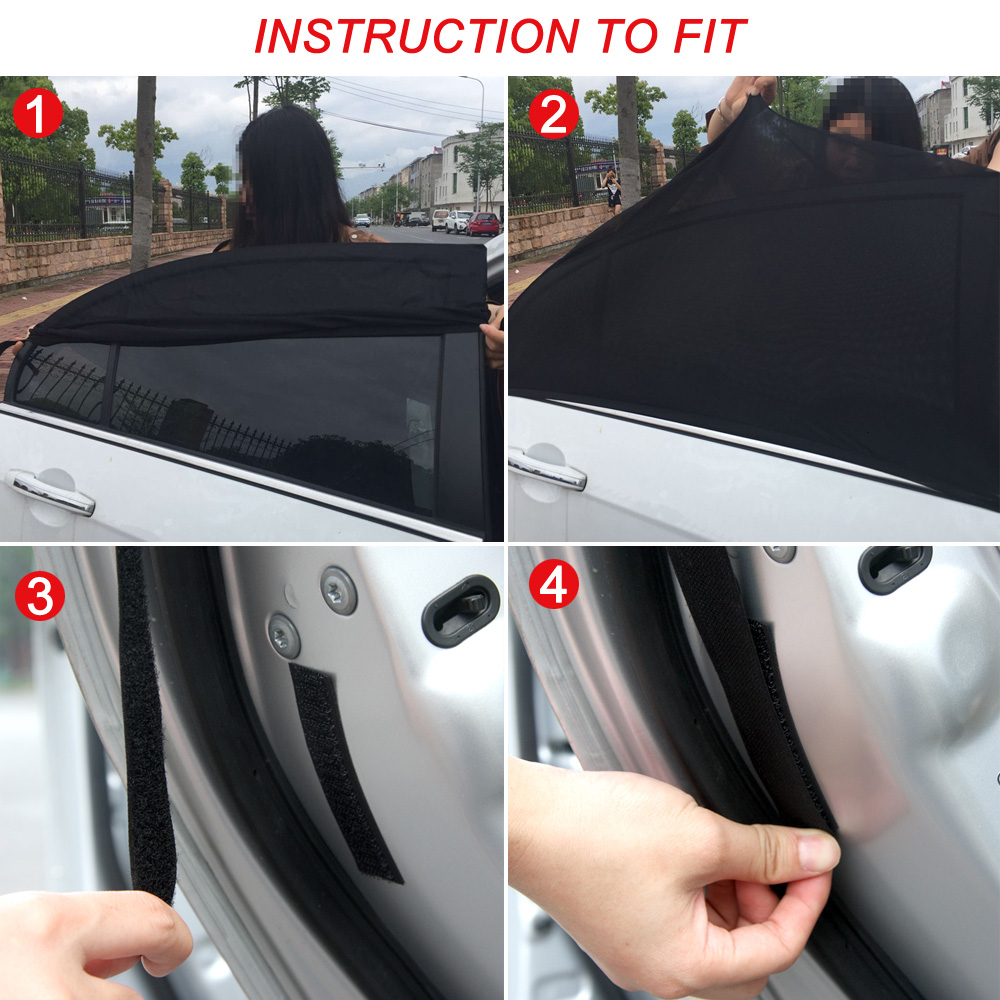 INSTRUCTION TO FIT

1

2

3

4