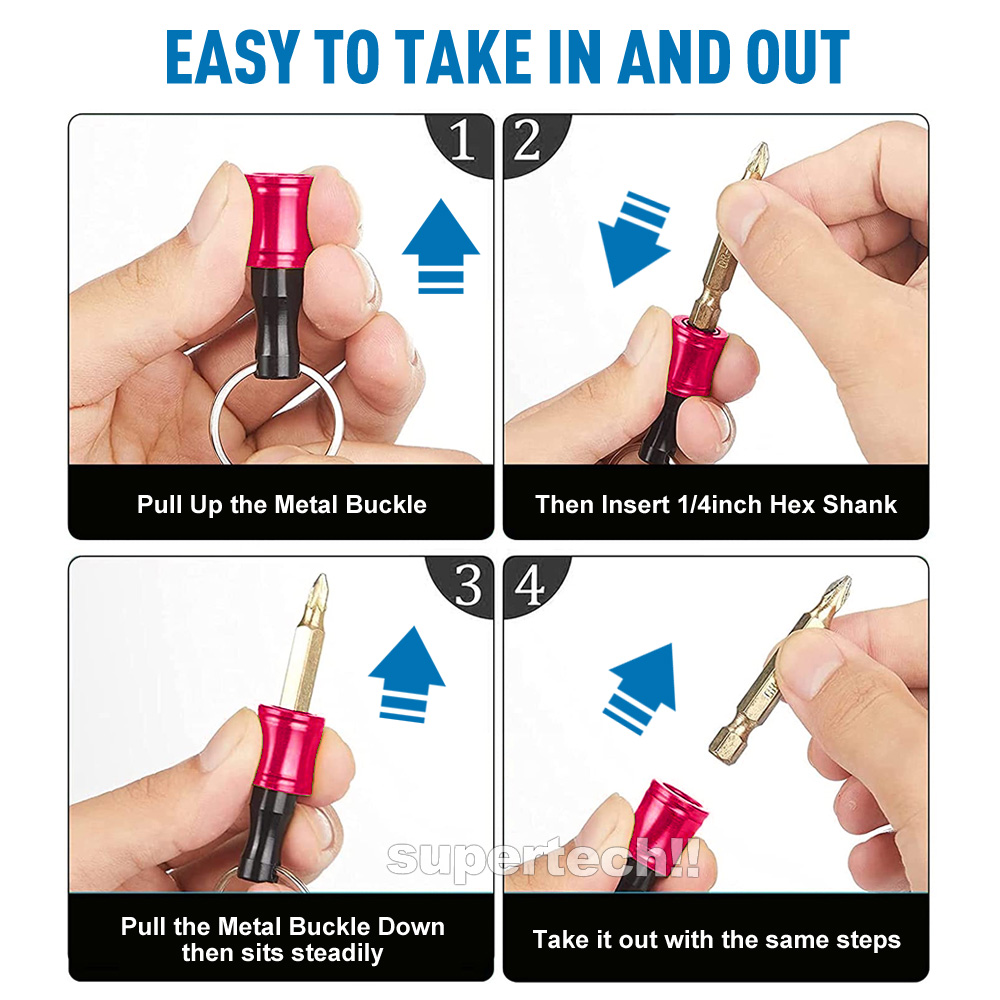 EASY TO TAKE IN AND OUT

1

Pull Up the Metal Buckle

2

Then Insert 1/4inch Hex Shank

3

Pull the Metal Buckle Down then sits steadily

4

Take it out with the same steps

supertech!!