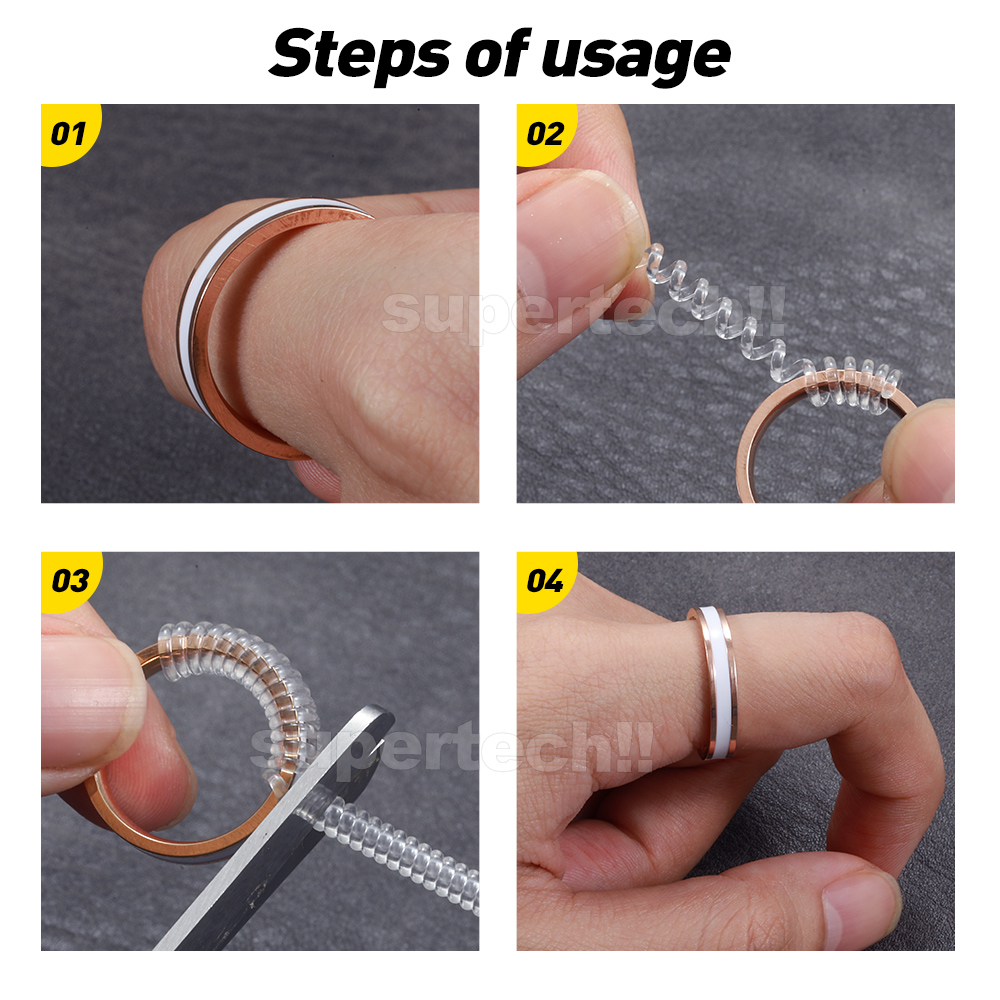 Steps of usage

01

02

supertech!!

03

04

supertech!!