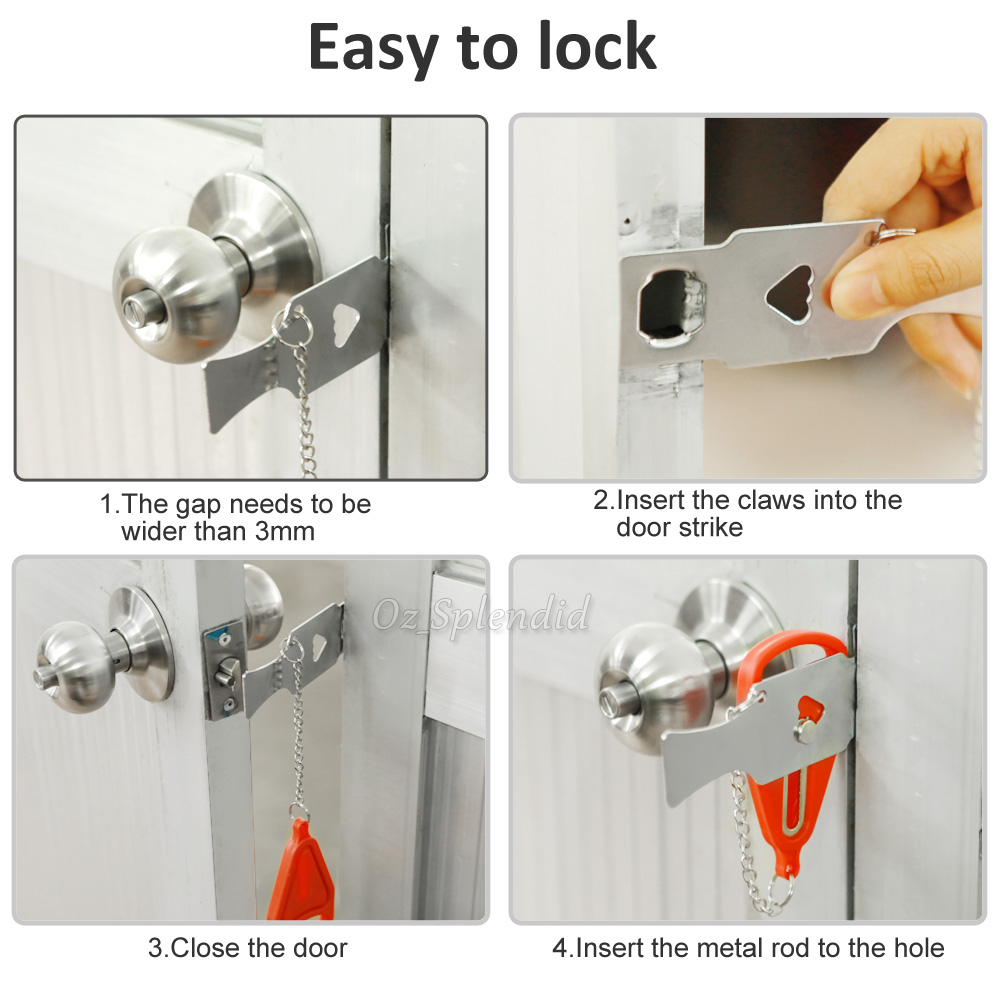 Easy to lock

1.The gap needs to be wider than 3mm

2.Insert the claws into the door strike

Oz_Splendid

3.Close the door

4.Insert the metal rod to the hole