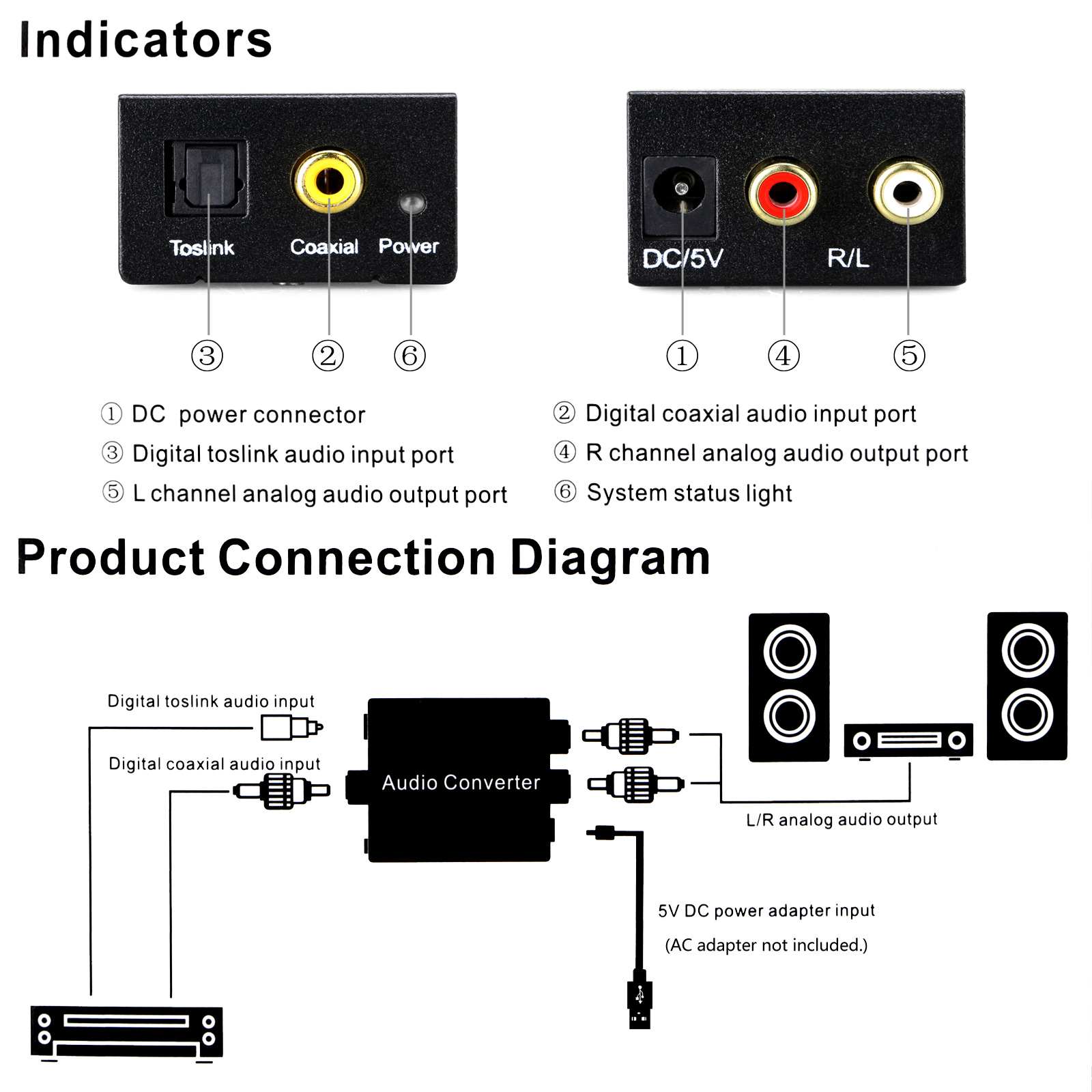 Indicators

Toslink Coaxial Power

DC/5V R/L

③ ② ⑥

① ④ ⑤

① DC power connector
③ Digital toslink audio input port
⑤ L channel analog audio output port

② Digital coaxial audio input port
④ R channel analog audio output port
⑥ System status light

Product Connection Diagram

Digital toslink audio input

Digital coaxial audio input

Audio Converter

L/R analog audio output

5V DC power adapter input
(AC adapter not included.)